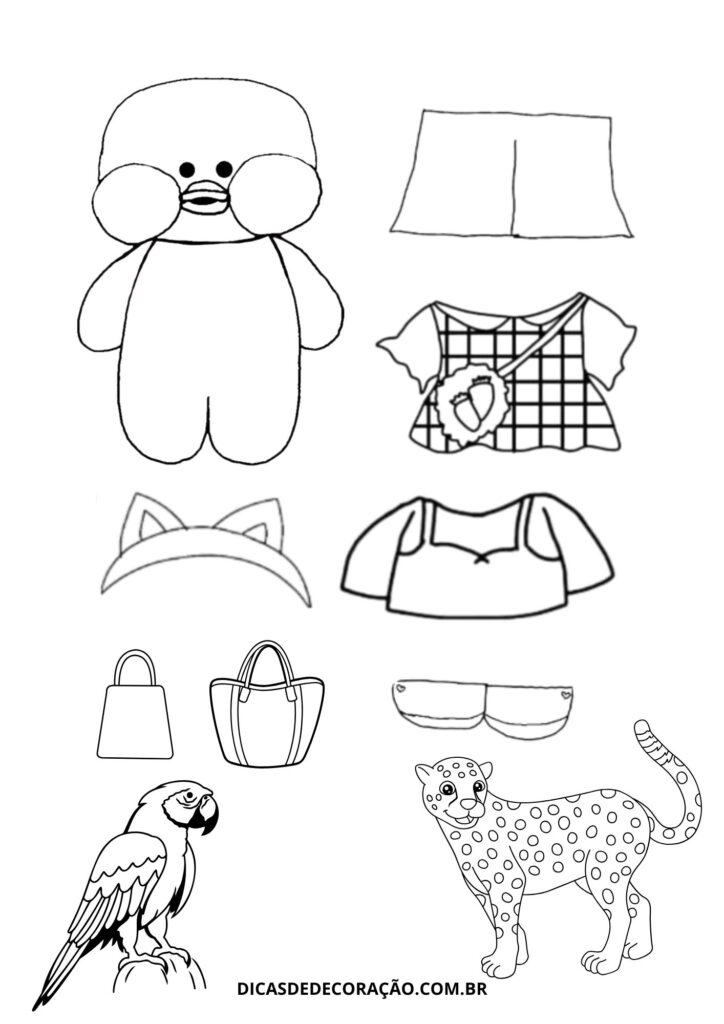 DICASDEDECORAÇÃO.COM.BR